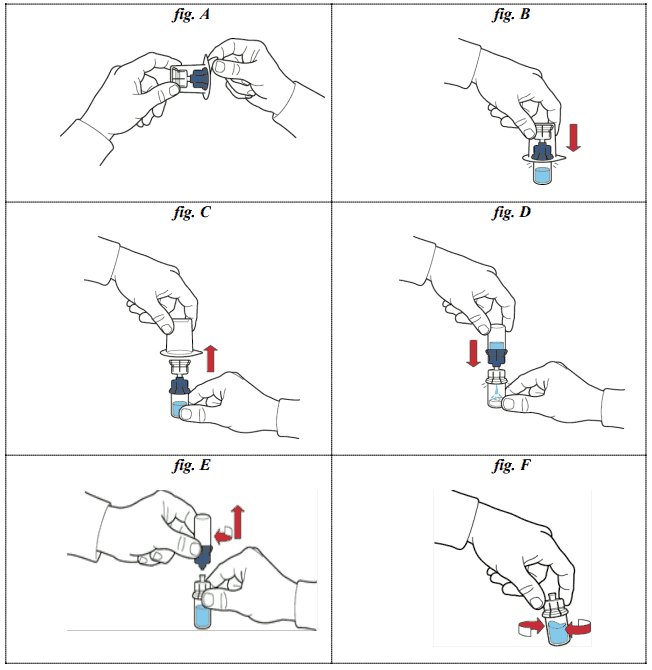 | fig. A | fig. B |
|---|---|
| fig. C | fig. D |
| fig. E | fig. F |