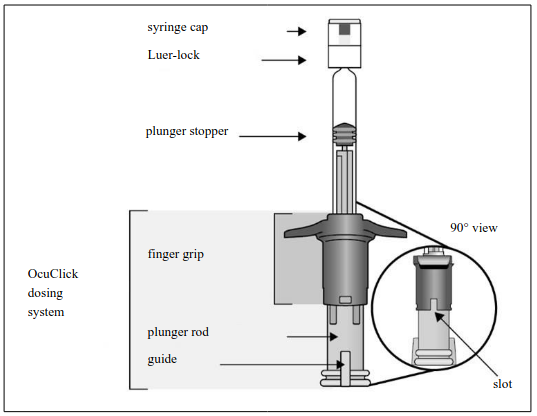 syringe cap

Luer-lock

plunger stopper

90° view

finger grip

OcuClick dosing system

plunger rod

guide

slot