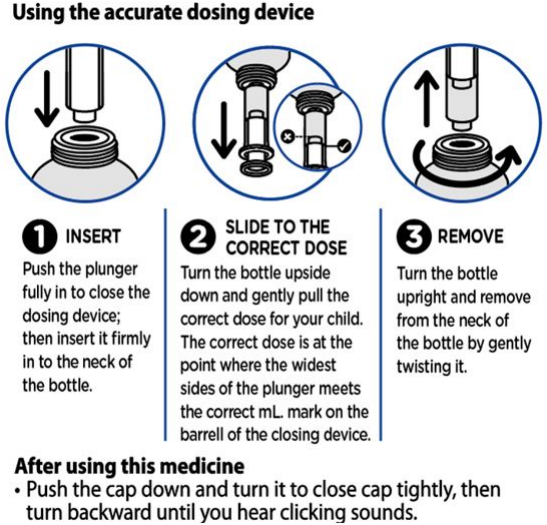 Using the accurate dosing device

1 INSERT
Push the plunger fully in to close the dosing device; then insert it firmly in to the neck of the bottle.

2 SLIDE TO THE CORRECT DOSE
Turn the bottle upside down and gently pull the correct dose for your child. The correct dose is at the point where the widest sides of the plunger meets the correct mL. mark on the barrell of the closing device.

3 REMOVE
Turn the bottle upright and remove from the neck of the bottle by gently twisting it.

After using this medicine
• Push the cap down and turn it to close cap tightly, then turn backward until you hear clicking sounds.