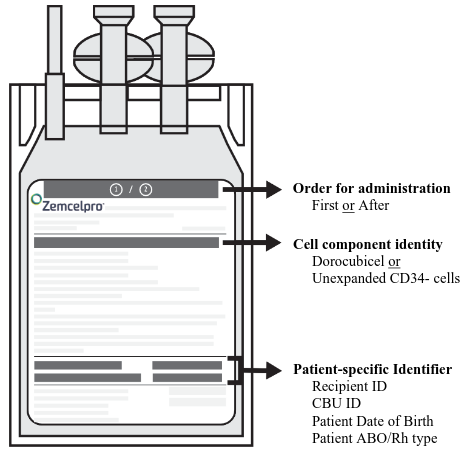 1 / 2

Zemcelpro

Order for administration
First or After

Cell component identity
Dorocubicel or
Unexpanded CD34- cells

Patient-specific Identifier
Recipient ID
CBU ID
Patient Date of Birth
Patient ABO/Rh type